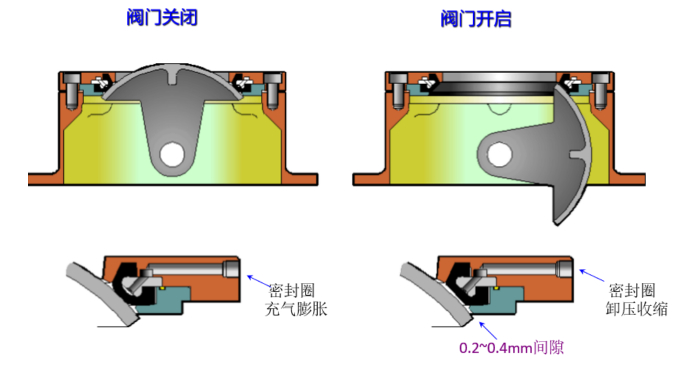 阀门关闭

阀门开启

密封圈
充气膨胀

密封圈
卸压收缩

0.2~0.4mm间隙